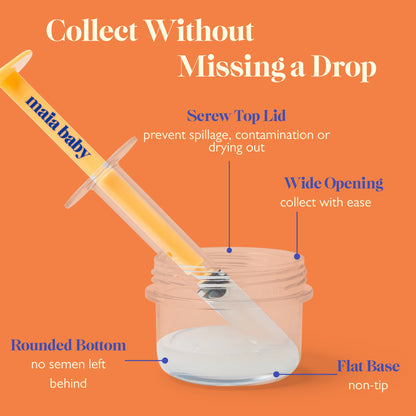 Collect Without Missing a Drop

maia baby

Screw Top Lid
prevent spillage, contamination or drying out

Wide Opening
collect with ease

Rounded Bottom
no semen left behind

Flat Base
non-tip