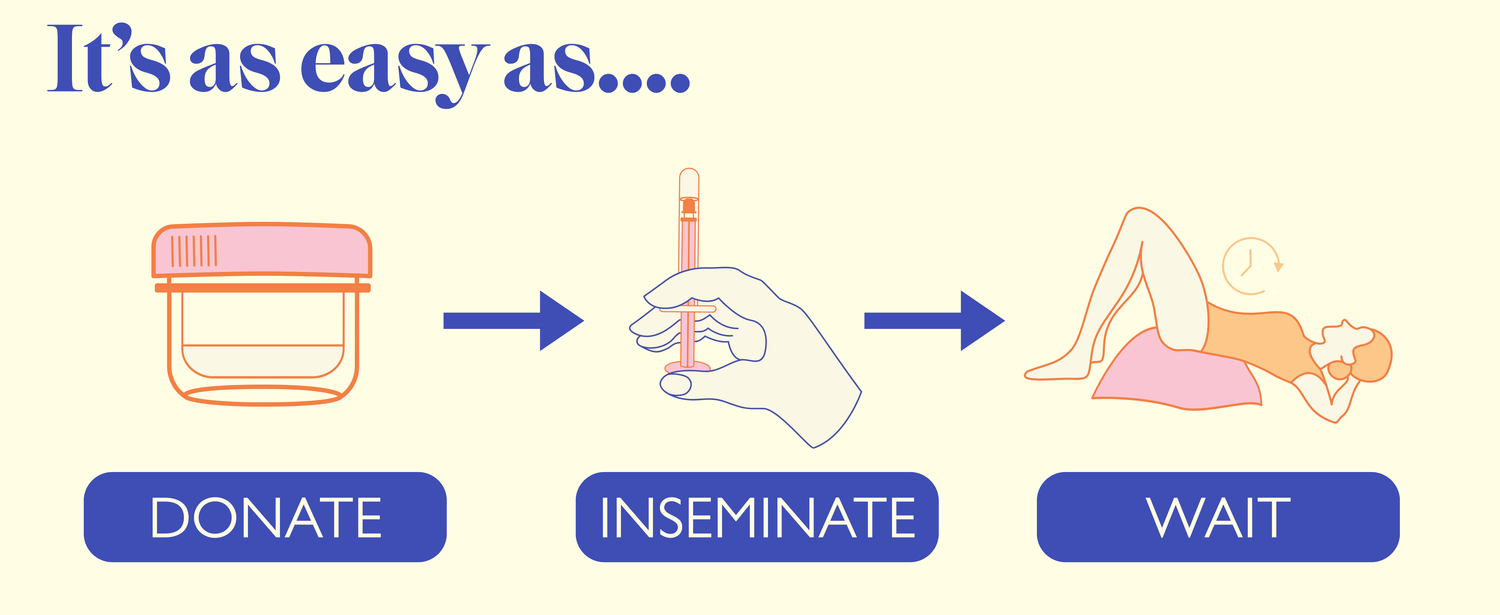 It's as easy as....

DONATE

INSEMINATE

WAIT