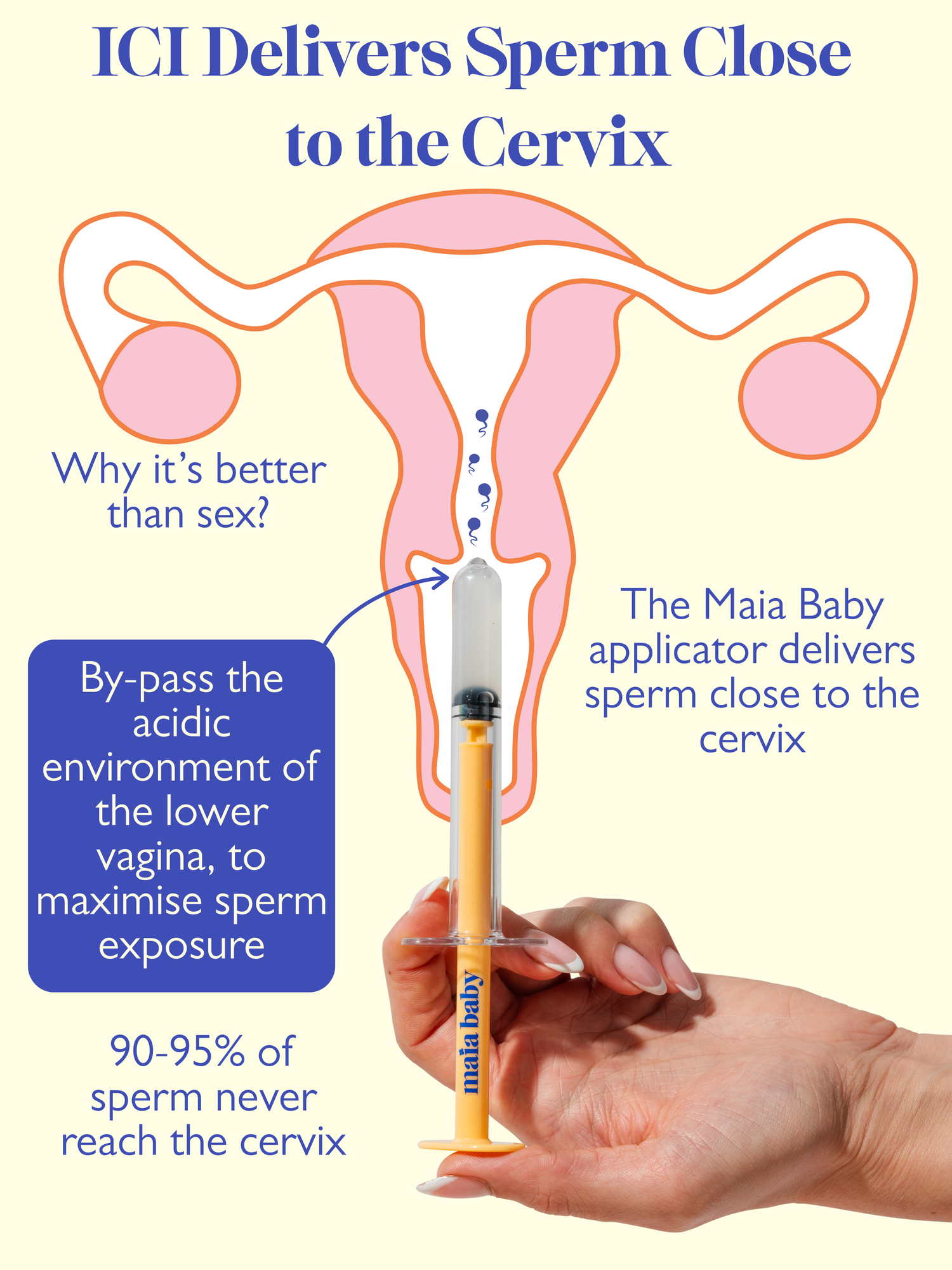 ICI Delivers Sperm Close to the Cervix

Why it's better than sex?

The Maia Baby applicator delivers sperm close to the cervix

By-pass the acidic environment of the lower vagina, to maximise sperm exposure

90-95% of sperm never reach the cervix

maia baby